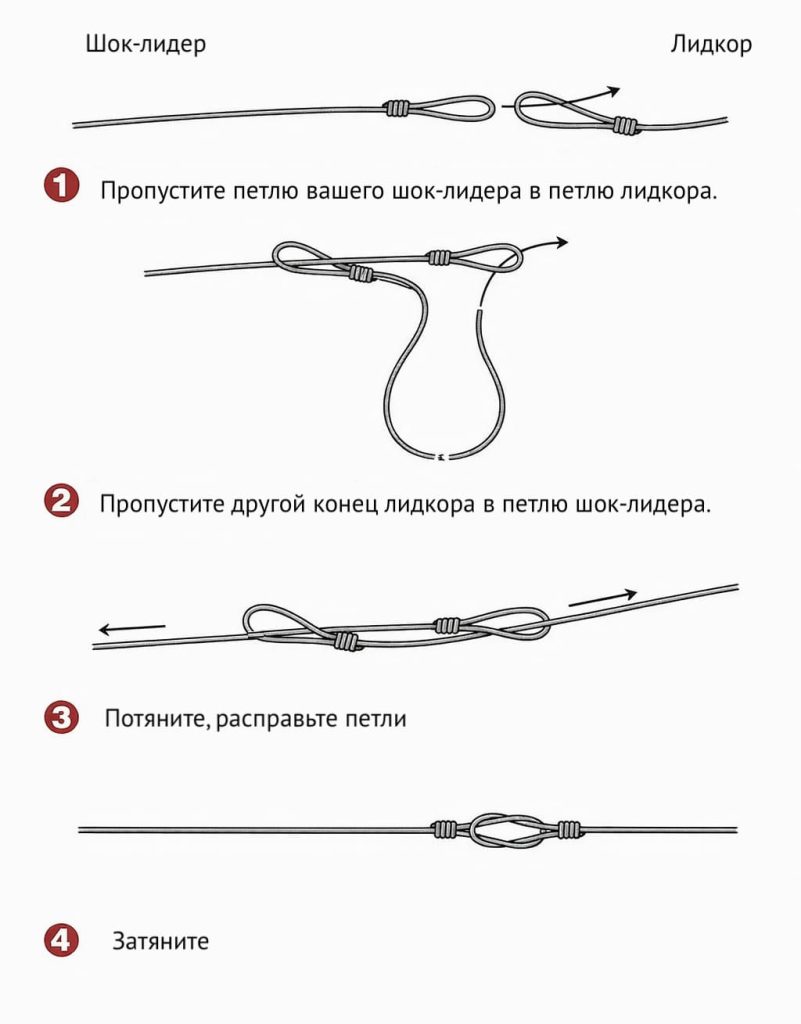 Шок-лидер

Лидкор

1 Пропустите петлю вашего шок-лидера в петлю лидкора.

2 Пропустите другой конец лидкора в петлю шок-лидера.

3 Потяните, расправьте петли

4 Затяните